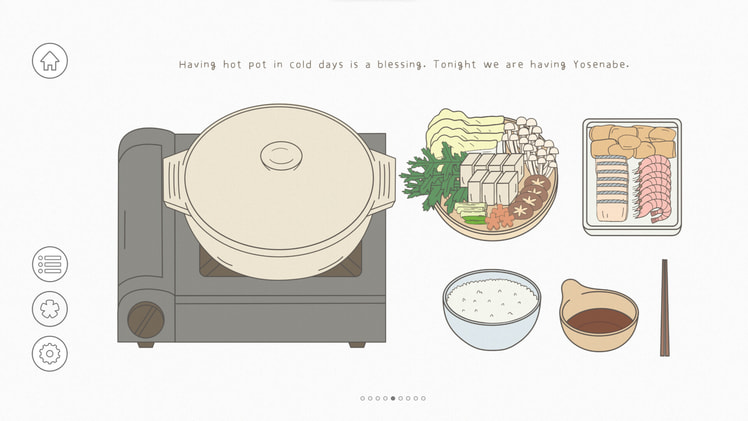 Having hot pot in cold days is a blessing. Tonight we are having Yosenabe.